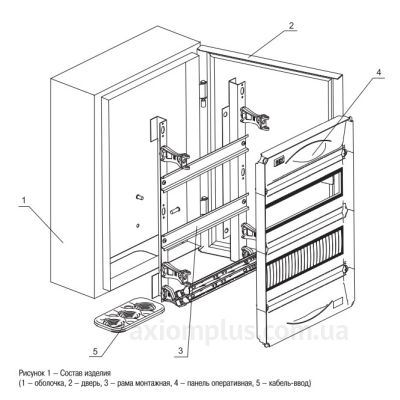 2

4

1

5

3

axiomplus.com.ua

Рисунок 1 – Состав изделия
(1 – оболочка, 2 – дверь, 3 – рама монтажная, 4 – панель оперативная, 5 – кабель-ввод)